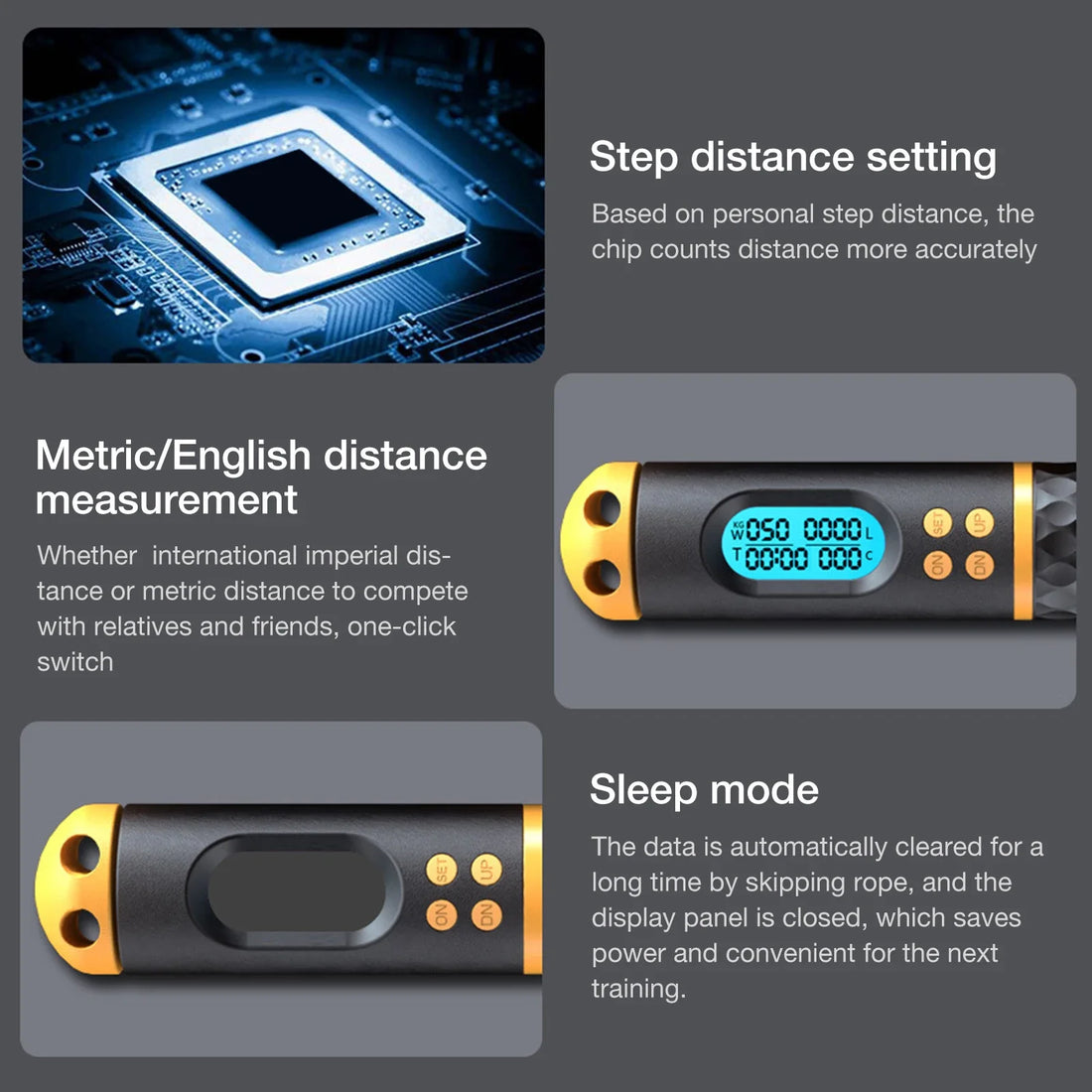 Step distance setting

Based on personal step distance, the chip counts distance more accurately

Metric/English distance measurement

Whether international imperial distance or metric distance to compete with relatives and friends, one-click switch

KG W 050 0000 L
T 00:00 000 C

SET UP
ON DN

SET UP
ON DN

Sleep mode

The data is automatically cleared for a long time by skipping rope, and the display panel is closed, which saves power and convenient for the next training.